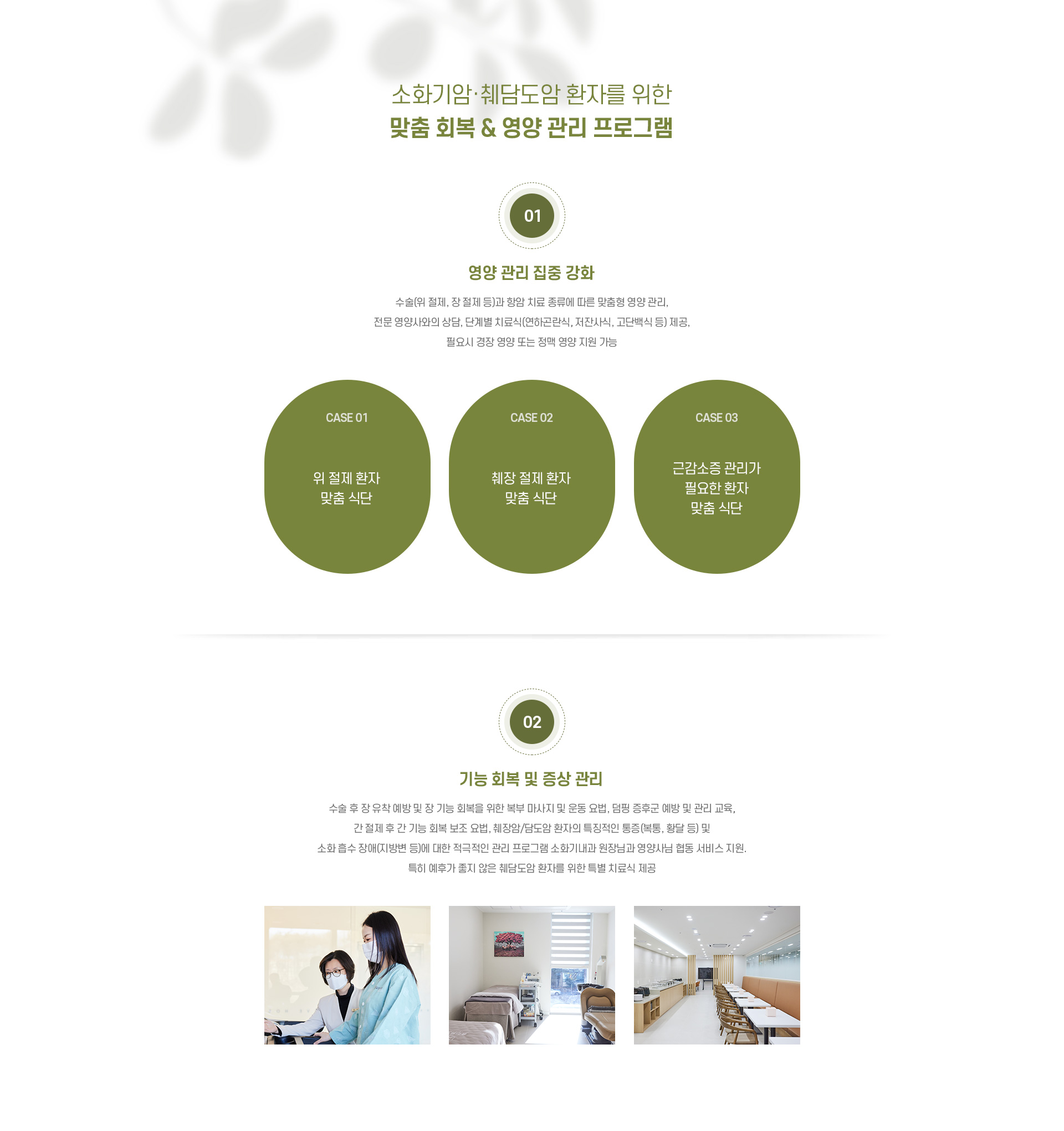 소화기암·췌담도암 환자를 위한
맞춤 회복 & 영양 관리 프로그램

01

영양 관리 집중 강화

수술(위 절제, 장 절제 등)과 항암 치료 종류에 따른 맞춤형 영양 관리,
전문 영양사와의 상담, 단계별 치료식(연하곤란식, 저잔사식, 고단백식 등) 제공,
필요시 경장 영양 또는 정맥 영양 지원 가능

CASE 01
위 절제 환자
맞춤 식단

CASE 02
췌장 절제 환자
맞춤 식단

CASE 03
근감소증 관리가
필요한 환자
맞춤 식단

02

기능 회복 및 증상 관리

수술 후 장 유착 예방 및 장 기능 회복을 위한 복부 마사지 및 운동 요법, 덤핑 증후군 예방 및 관리 교육,
간 절제 후 간 기능 회복 보조 요법, 췌장암/담도암 환자의 특징적인 통증(복통, 황달 등) 및
소화 흡수 장애(지방변 등)에 대한 적극적인 관리 프로그램 소화기내과 원장님과 영양사님 협동 서비스 지원.
특히 예후가 좋지 않은 췌담도암 환자를 위한 특별 치료식 제공